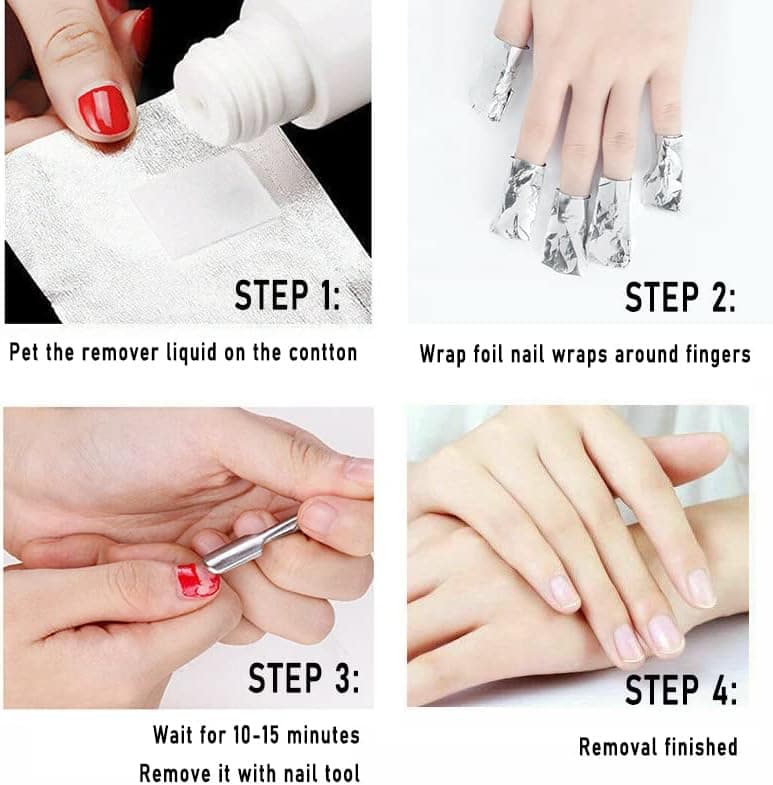 STEP 1:

Pet the remover liquid on the contton

STEP 2:

Wrap foil nail wraps around fingers

STEP 3:

Wait for 10-15 minutes

Remove it with nail tool

STEP 4:

Removal finished